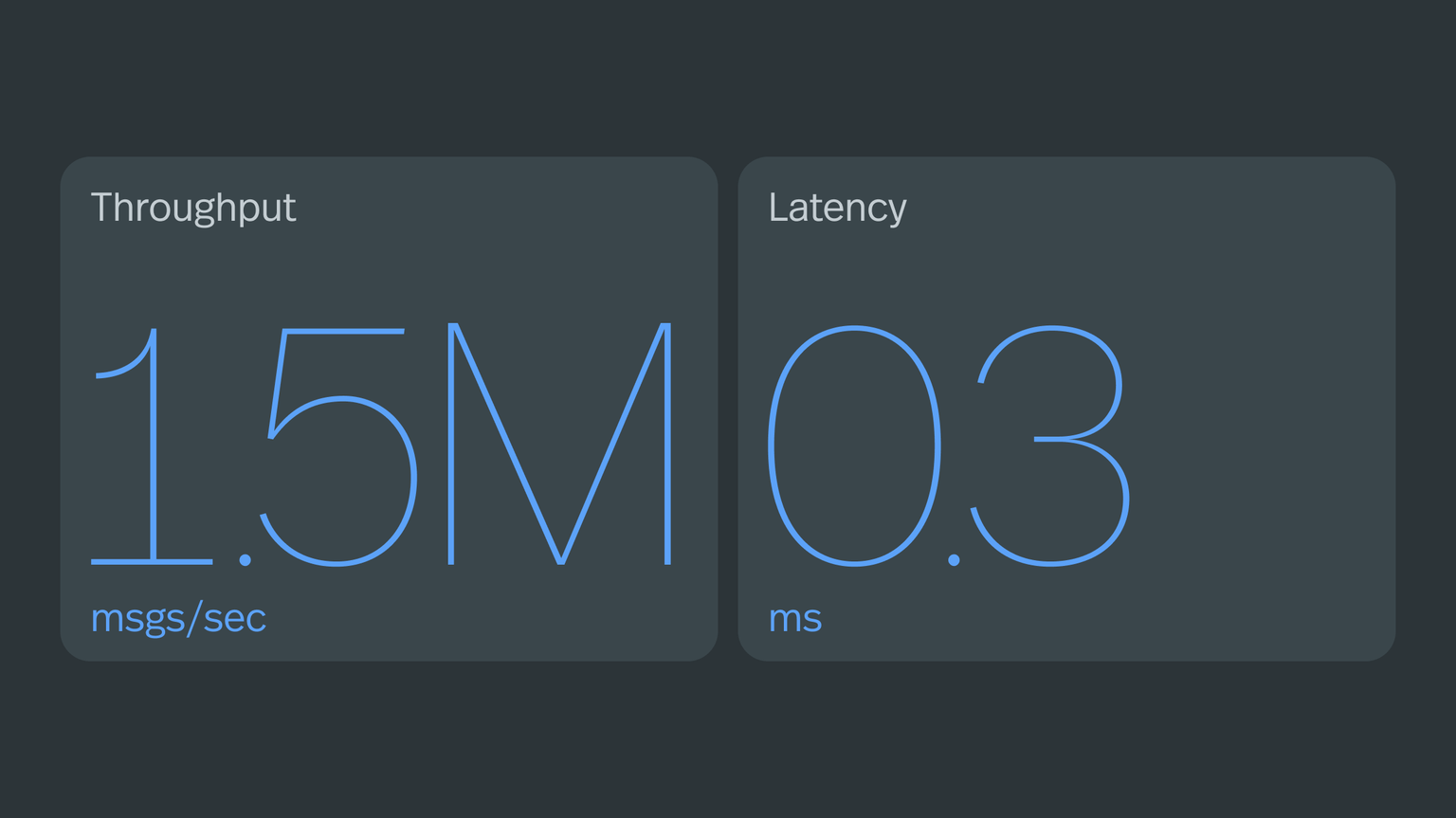 Throughput

1.5M

msgs/sec

Latency

0.3

ms